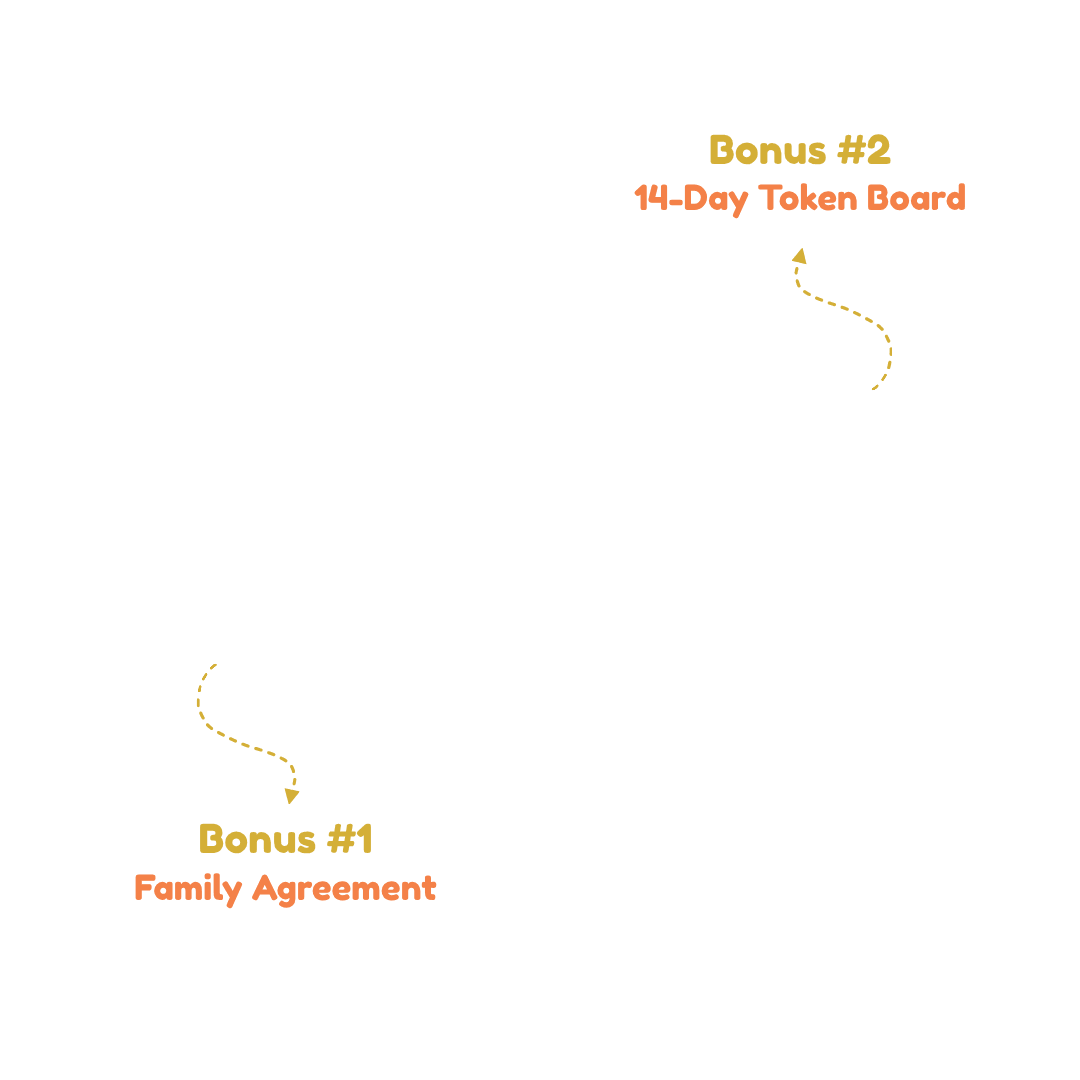 Bonus #2
14-Day Token Board

Bonus #1
Family Agreement